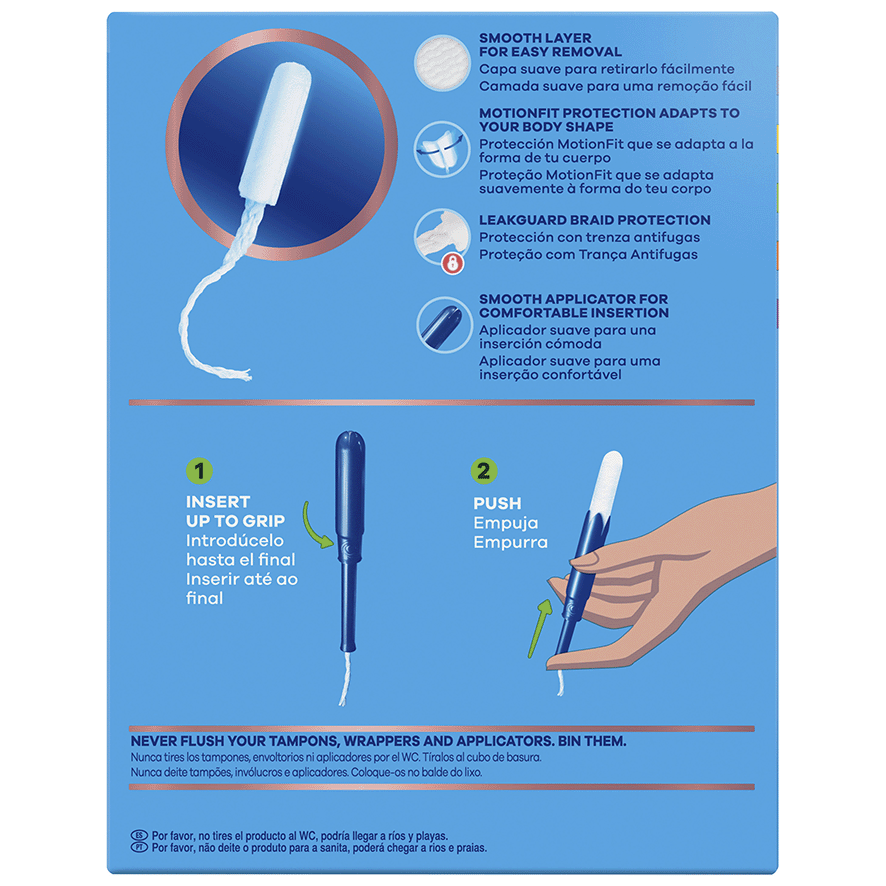 SMOOTH LAYER FOR EASY REMOVAL
Capa suave para retirarlo fácilmente
Camada suave para uma remoção fácil

MOTIONFIT PROTECTION ADAPTS TO YOUR BODY SHAPE
Protección MotionFit que se adapta a la forma de tu cuerpo
Proteção MotionFit que se adapta suavemente à forma do teu corpo

LEAKGUARD BRAID PROTECTION
Protección con trenza antifugas
Proteção com Trança Antifugas

SMOOTH APPLICATOR FOR COMFORTABLE INSERTION
Aplicador suave para una inserción cómoda
Aplicador suave para uma inserção confortável

1
INSERT UP TO GRIP
Introdúcelo hasta el final
Inserir até ao final

2
PUSH
Empuja
Empurra

NEVER FLUSH YOUR TAMPONS, WRAPPERS AND APPLICATORS. BIN THEM.
Nunca tires los tampones, envoltorios ni aplicadores por el WC. Tíralos al cubo de basura.
Nunca deite tampões, invólucros e aplicadores. Coloque-os no balde do lixo.

ES Por favor, no tires el producto al WC, podría llegar a ríos y playas.
PT Por favor, não deite o produto para a sanita, poderá chegar a rios e praias.